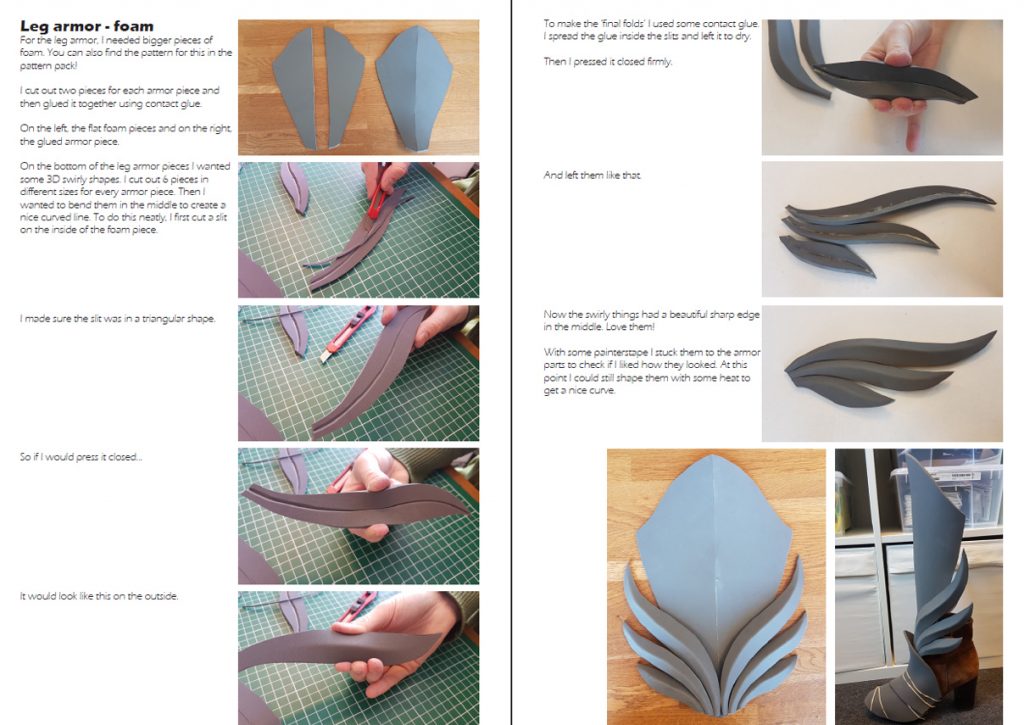 Leg armor - foam

For the leg armor, I needed bigger pieces of foam. You can also find the pattern for this in the pattern pack!

I cut out two pieces for each armor piece and then glued it together using contact glue.

On the left, the flat foam pieces and on the right, the glued armor piece.

On the bottom of the leg armor pieces I wanted some 3D swirly shapes. I cut out 6 pieces in different sizes for every armor piece. Then I wanted to bend them in the middle to create a nice curved line. To do this neatly, I first cut a slit on the inside of the foam piece.

I made sure the slit was in a triangular shape.

So if I would press it closed...

It would look like this on the outside.

To make the 'final folds' I used some contact glue. I spread the glue inside the slits and left it to dry.

Then I pressed it closed firmly.

And left them like that.

Now the swirly things had a beautiful sharp edge in the middle. Love them!

With some painterstape I stuck them to the armor parts to check if I liked how they looked. At this point I could still shape them with some heat to get a nice curve.