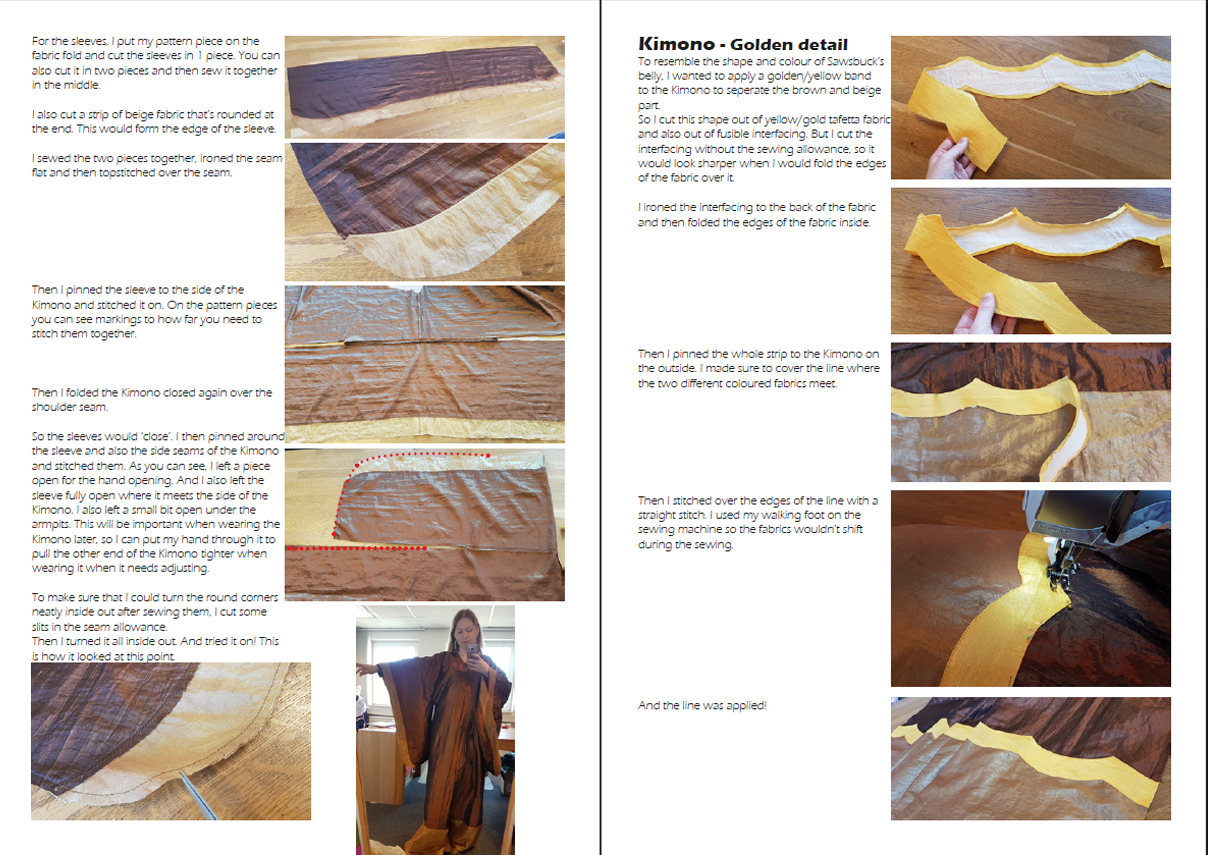 For the sleeves, I put my pattern piece on the fabric fold and cut the sleeves in 1 piece. You can also cut it in two pieces and then sew it together in the middle.

I also cut a strip of beige fabric that's rounded at the end. This would form the edge of the sleeve.

I sewed the two pieces together, ironed the seam flat and then topstitched over the seam.

Then I pinned the sleeve to the side of the Kimono and stitched it on. On the pattern pieces you can see markings to how far you need to stitch them together.

Then I folded the Kimono closed again over the shoulder seam.

So the sleeves would 'close'. I then pinned around the sleeve and also the side seams of the Kimono and stitched them. As you can see, I left a piece open for the hand opening. And I also left the sleeve fully open where it meets the side of the Kimono. I also left a small bit open under the armpits. This will be important when wearing the Kimono later, so I can put my hand through it to pull the other end of the Kimono tighter when wearing it when it needs adjusting.

To make sure that I could turn the round corners neatly inside out after sewing them, I cut some slits in the seam allowance.
Then I turned it all inside out. And tried it on! This is how it looked at this point.

Kimono - Golden detail
To resemble the shape and colour of Sawsbuck's belly, I wanted to apply a golden/yellow band to the Kimono to seperate the brown and beige part.
So I cut this shape out of yellow/gold tafetta fabric and also out of fusible interfacing. But I cut the interfacing without the sewing allowance, so it would look sharper when I would fold the edges of the fabric over it.

I ironed the interfacing to the back of the fabric and then folded the edges of the fabric inside.

Then I pinned the whole strip to the Kimono on the outside. I made sure to cover the line where the two different coloured fabrics meet.

Then I stitched over the edges of the line with a straight stitch. I used my walking foot on the sewing machine so the fabrics wouldn't shift during the sewing.

And the line was applied!