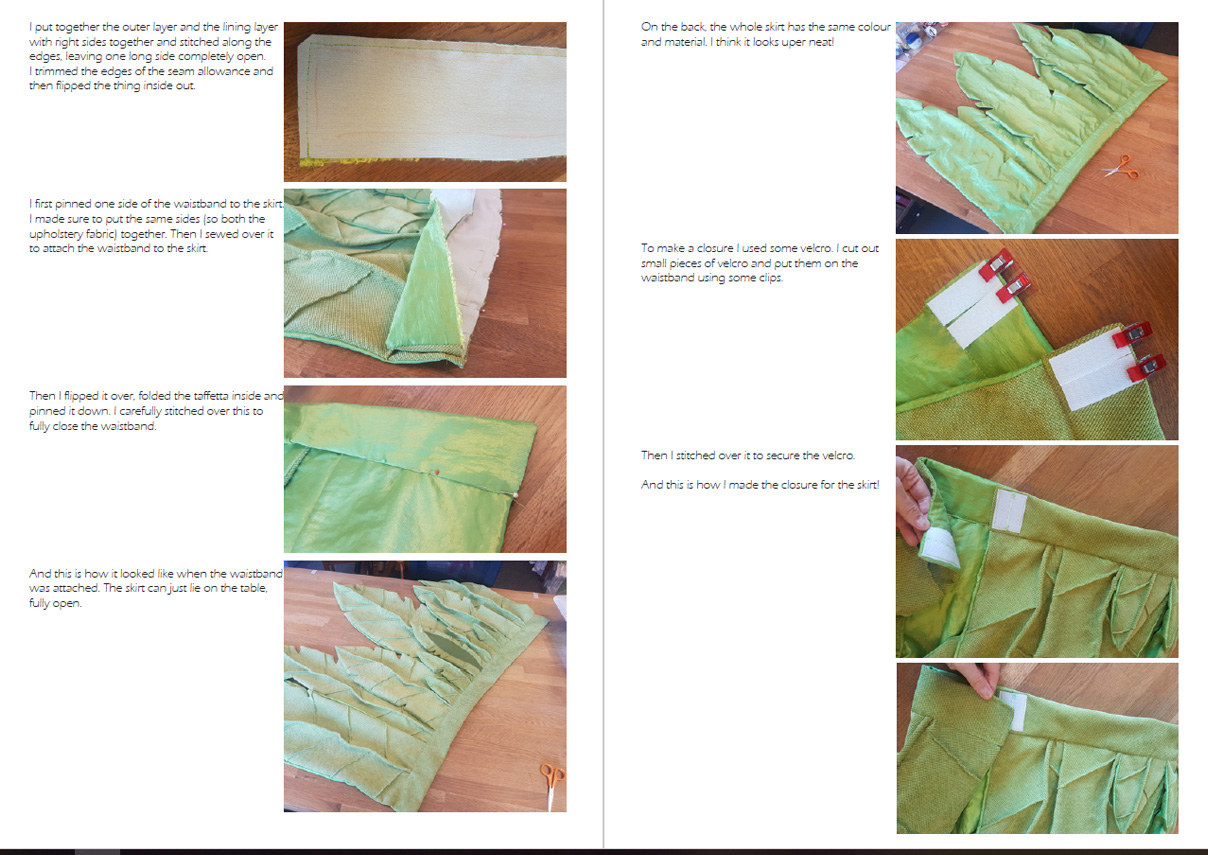 I put together the outer layer and the lining layer with right sides together and stitched along the edges, leaving one long side completely open. I trimmed the edges of the seam allowance and then flipped the thing inside out.

I first pinned one side of the waistband to the skirt. I made sure to put the same sides (so both the upholstery fabric) together. Then I sewed over it to attach the waistband to the skirt.

Then I flipped it over, folded the taffetta inside and pinned it down. I carefully stitched over this to fully close the waistband.

And this is how it looked like when the waistband was attached. The skirt can just lie on the table, fully open.

On the back, the whole skirt has the same colour and material. I think it looks uper neat!

To make a closure I used some velcro. I cut out small pieces of velcro and put them on the waistband using some clips.

Then I stitched over it to secure the velcro.

And this is how I made the closure for the skirt!